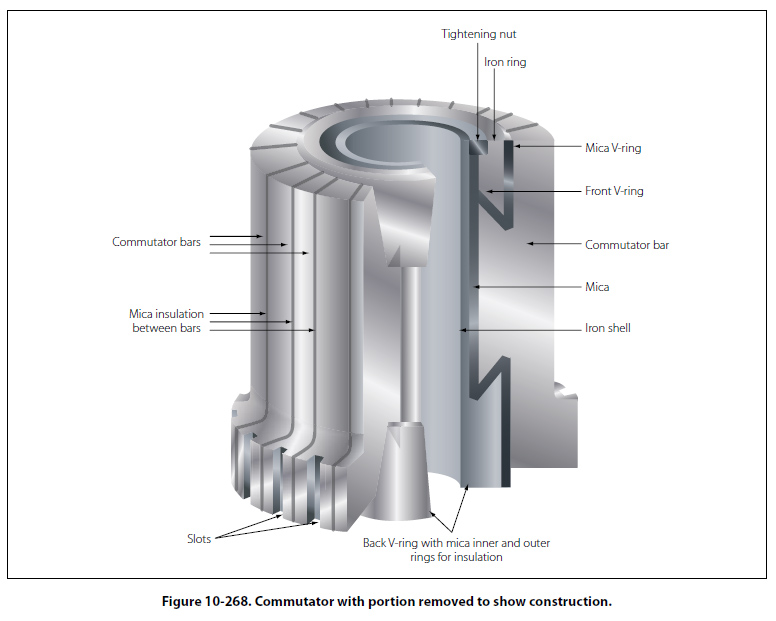 Tightening nut

Iron ring

Mica V-ring

Front V-ring

Commutator bar

Mica

Iron shell

Commutator bars

Mica insulation between bars

Slots

Back V-ring with mica inner and outer rings for insulation

Figure 10-268. Commutator with portion removed to show construction.