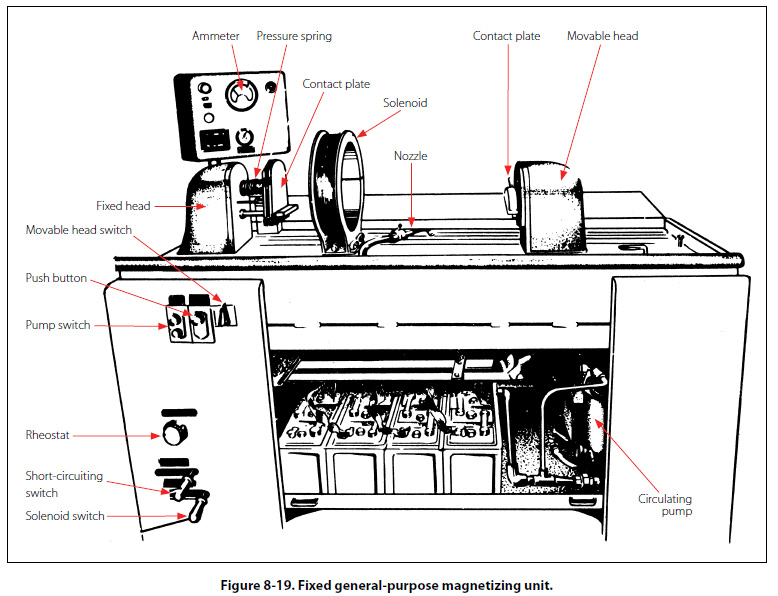 Ammeter
Pressure spring
Contact plate
Solenoid
Nozzle
Contact plate
Movable head
Fixed head
Movable head switch
Push button
Pump switch
Rheostat
Short-circuiting switch
Solenoid switch
Circulating pump

Figure 8-19. Fixed general-purpose magnetizing unit.