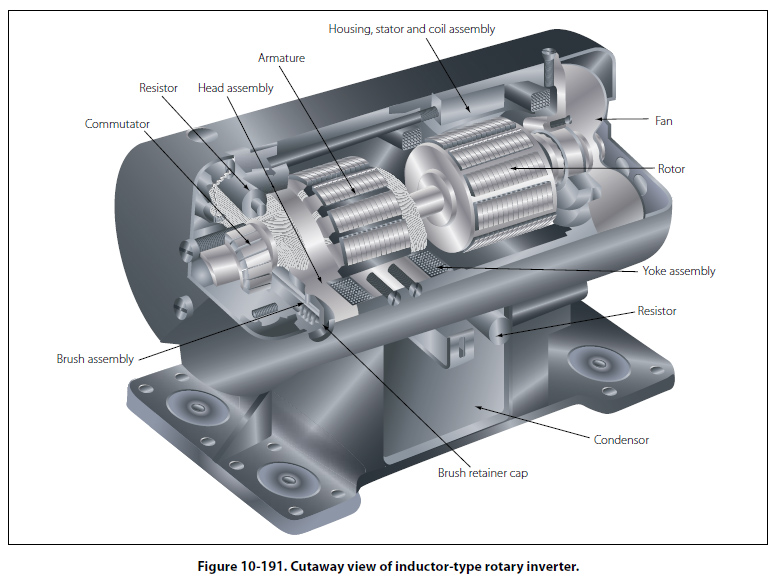 Housing, stator and coil assembly
Armature
Resistor
Head assembly
Commutator
Fan
Rotor
Yoke assembly
Resistor
Brush assembly
Condensor
Brush retainer cap

Figure 10-191. Cutaway view of inductor-type rotary inverter.