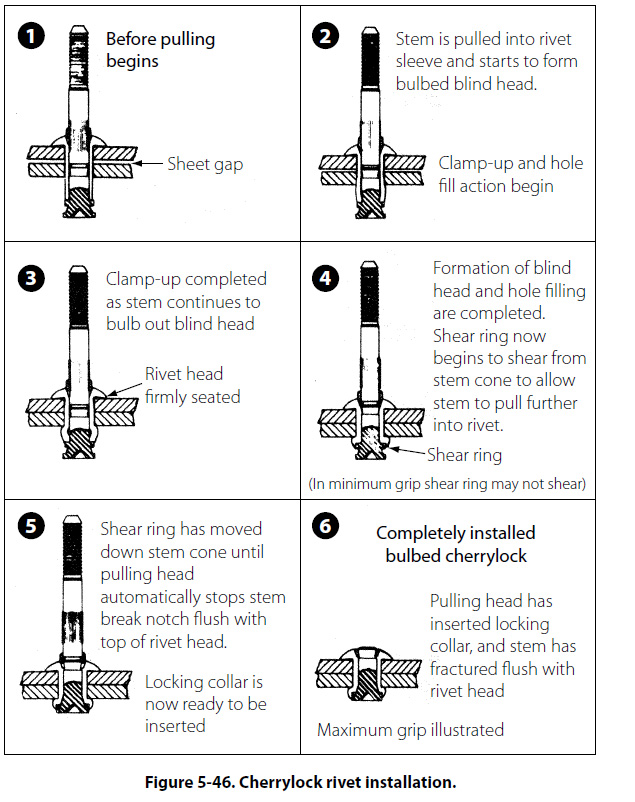 1 Before pulling begins

Sheet gap

2 Stem is pulled into rivet sleeve and starts to form bulbed blind head.

Clamp-up and hole fill action begin

3 Clamp-up completed as stem continues to bulb out blind head

Rivet head firmly seated

4 Formation of blind head and hole filling are completed. Shear ring now begins to shear from stem cone to allow stem to pull further into rivet.

Shear ring

(In minimum grip shear ring may not shear)

5 Shear ring has moved down stem cone until pulling head automatically stops stem break notch flush with top of rivet head.

Locking collar is now ready to be inserted

6 Completely installed bulbed cherrylock

Pulling head has inserted locking collar, and stem has fractured flush with rivet head

Maximum grip illustrated

Figure 5-46. Cherrylock rivet installation.