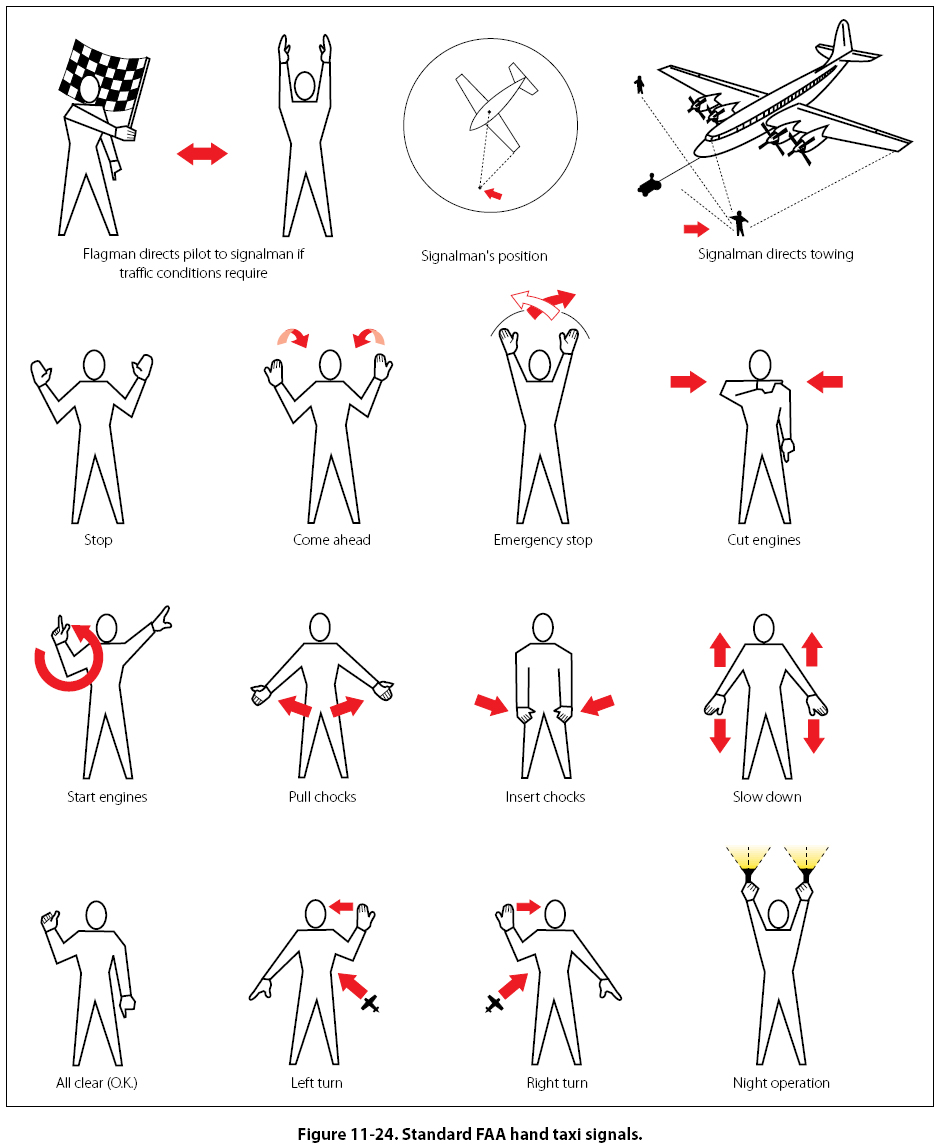 Flagman directs pilot to signalman if traffic conditions require

Signalman's position

Signalman directs towing

Stop

Come ahead

Emergency stop

Cut engines

Start engines

Pull chocks

Insert chocks

Slow down

All clear (O.K.)

Left turn

Right turn

Night operation

Figure 11-24. Standard FAA hand taxi signals.