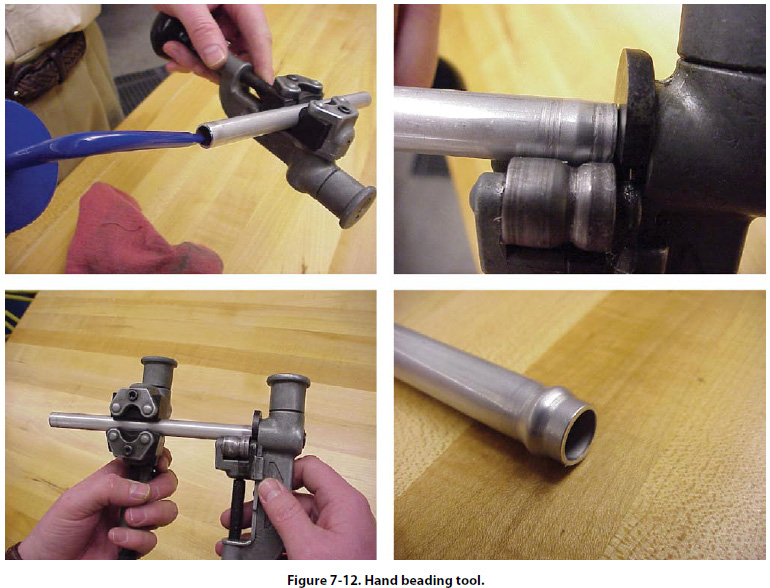 Figure 7-12. Hand beading tool.